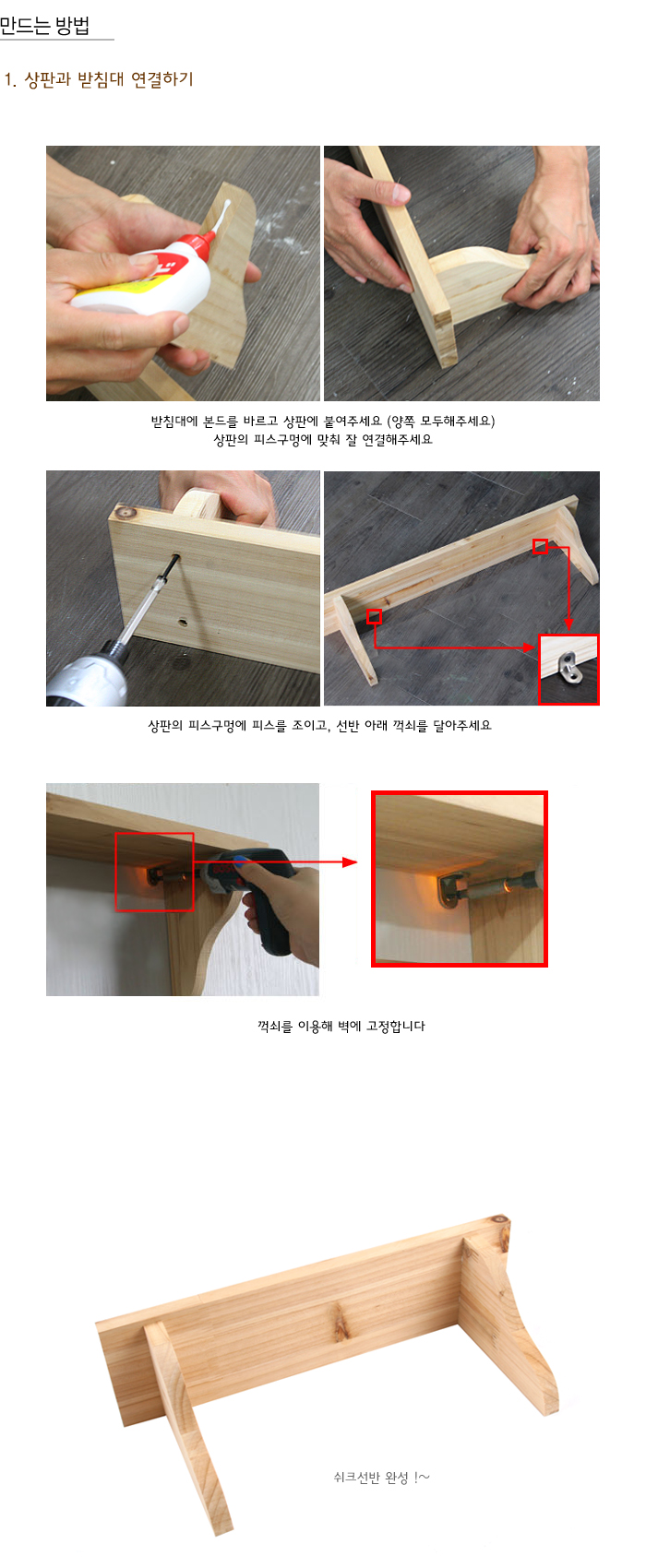 만드는 방법

1. 상판과 받침대 연결하기

받침대에 본드를 바르고 상판에 붙여주세요 (양쪽 모두해주세요)
상판의 피스구멍에 맞춰 잘 연결해주세요

상판의 피스구멍에 피스를 조이고, 선반 아래 꺽쇠를 달아주세요

꺽쇠를 이용해 벽에 고정합니다

쉬크선반 완성 !~